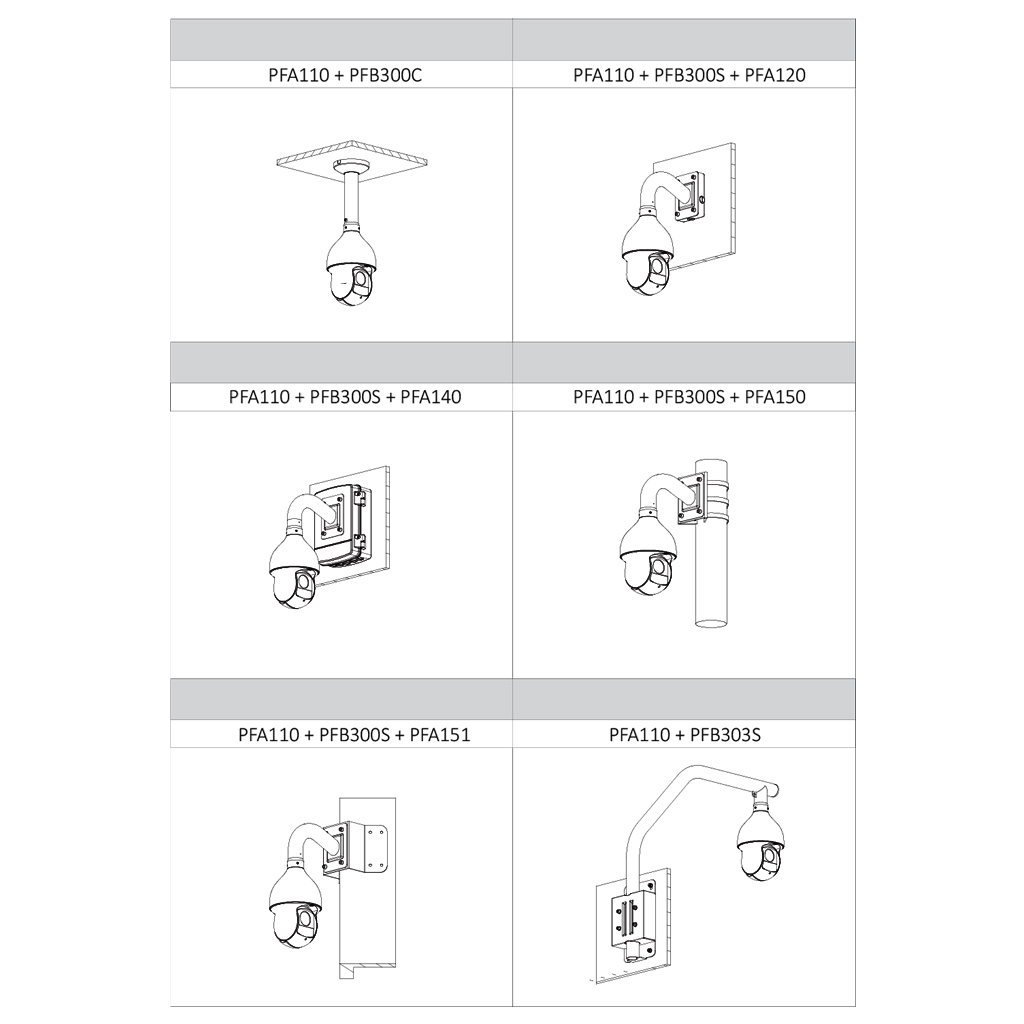 | PFA110 + PFB300C | PFA110 + PFB300S + PFA120 |
|---|---|
| PFA110 + PFB300S + PFA140 | PFA110 + PFB300S + PFA150 |
| PFA110 + PFB300S + PFA151 | PFA110 + PFB303S |