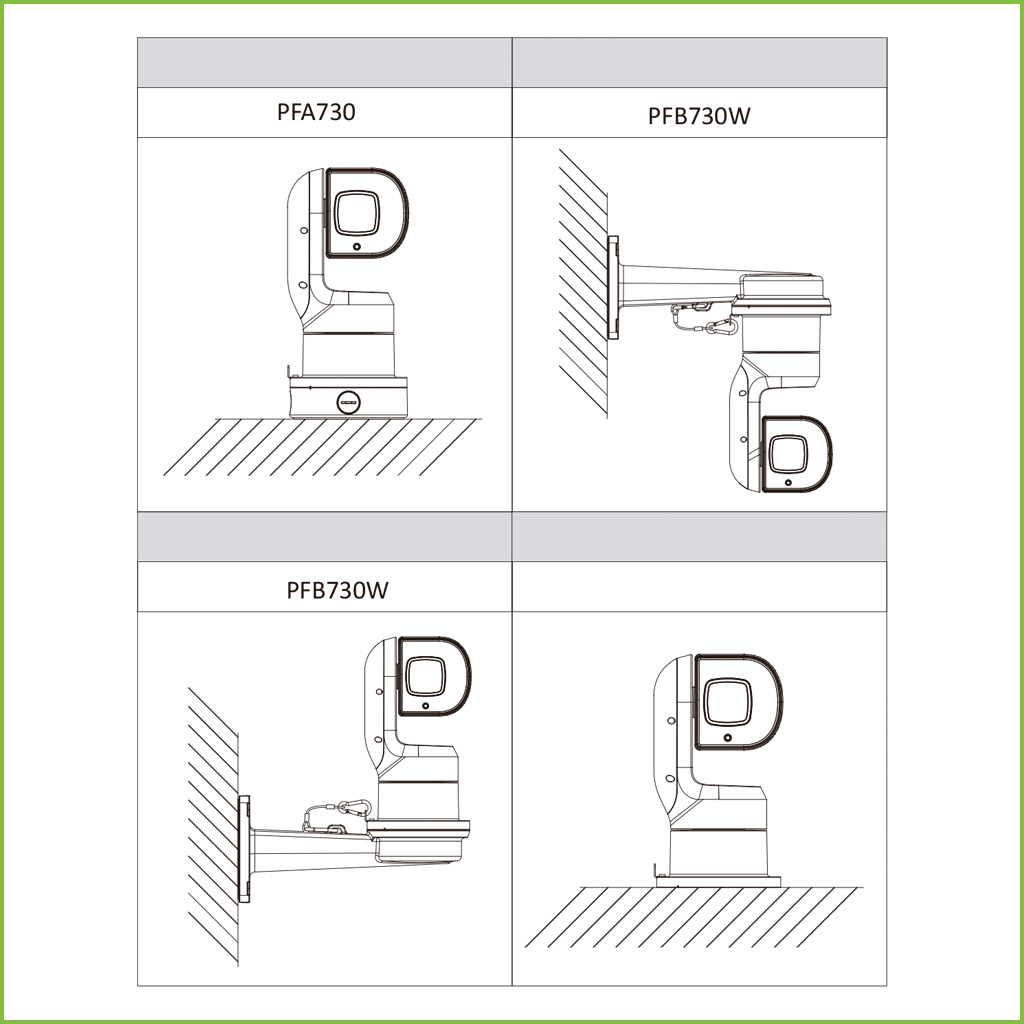 PFA730

PFB730W

PFB730W