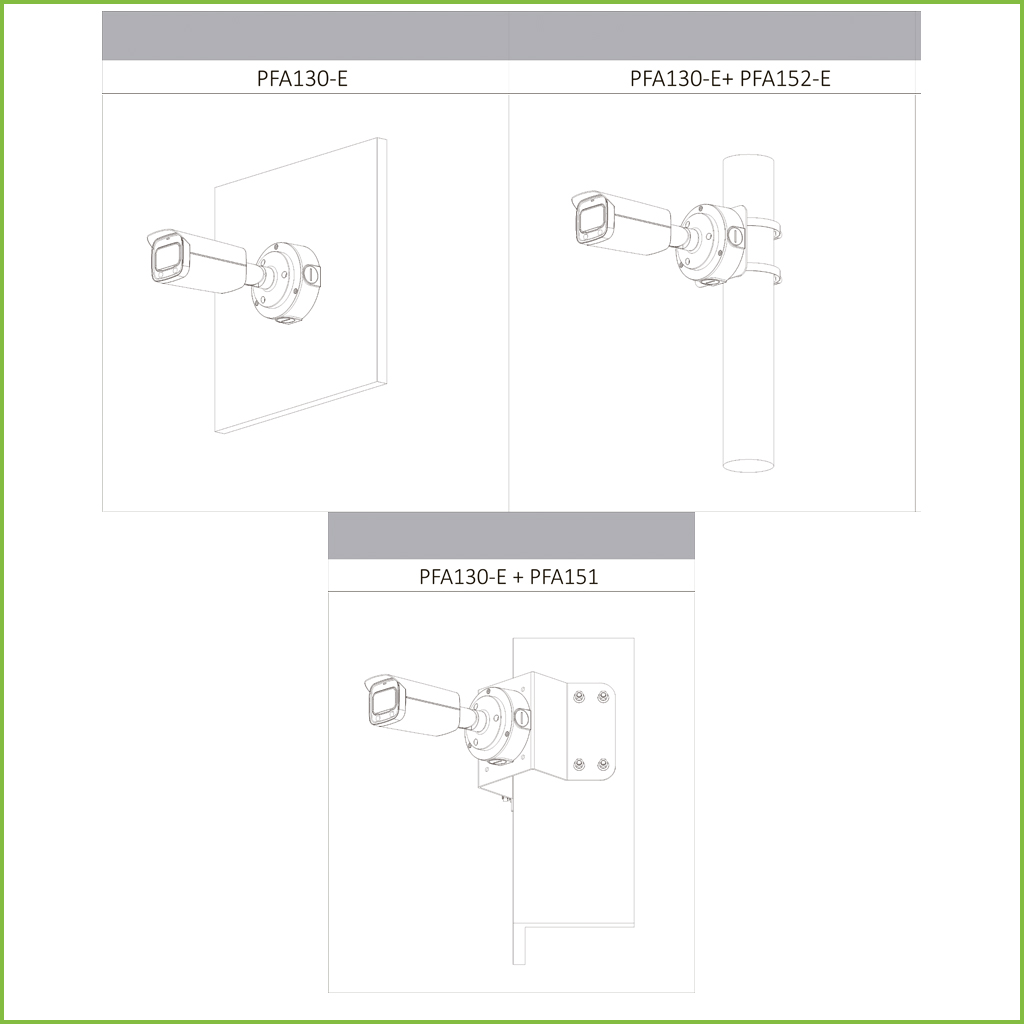 PFA130-E

PFA130-E+ PFA152-E

PFA130-E + PFA151