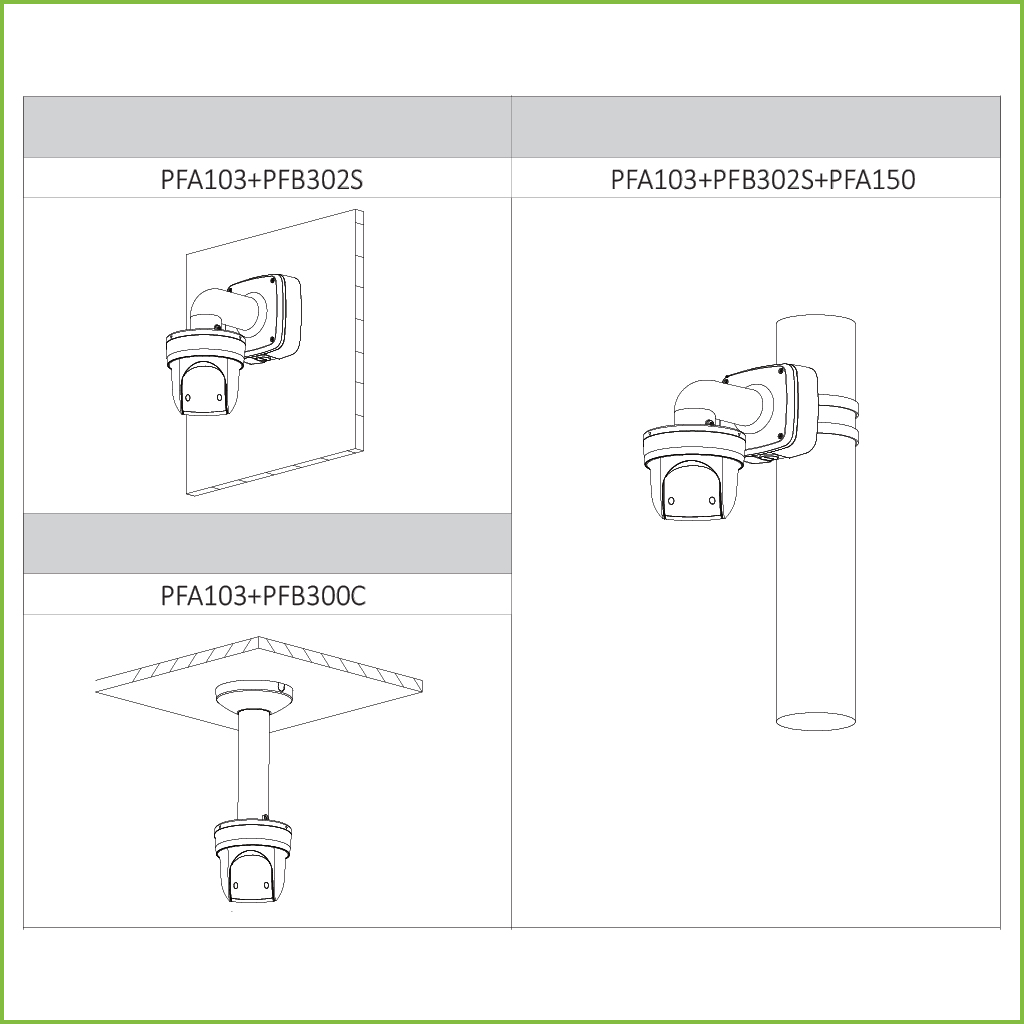 PFA103+PFB302S

PFA103+PFB302S+PFA150

PFA103+PFB300C