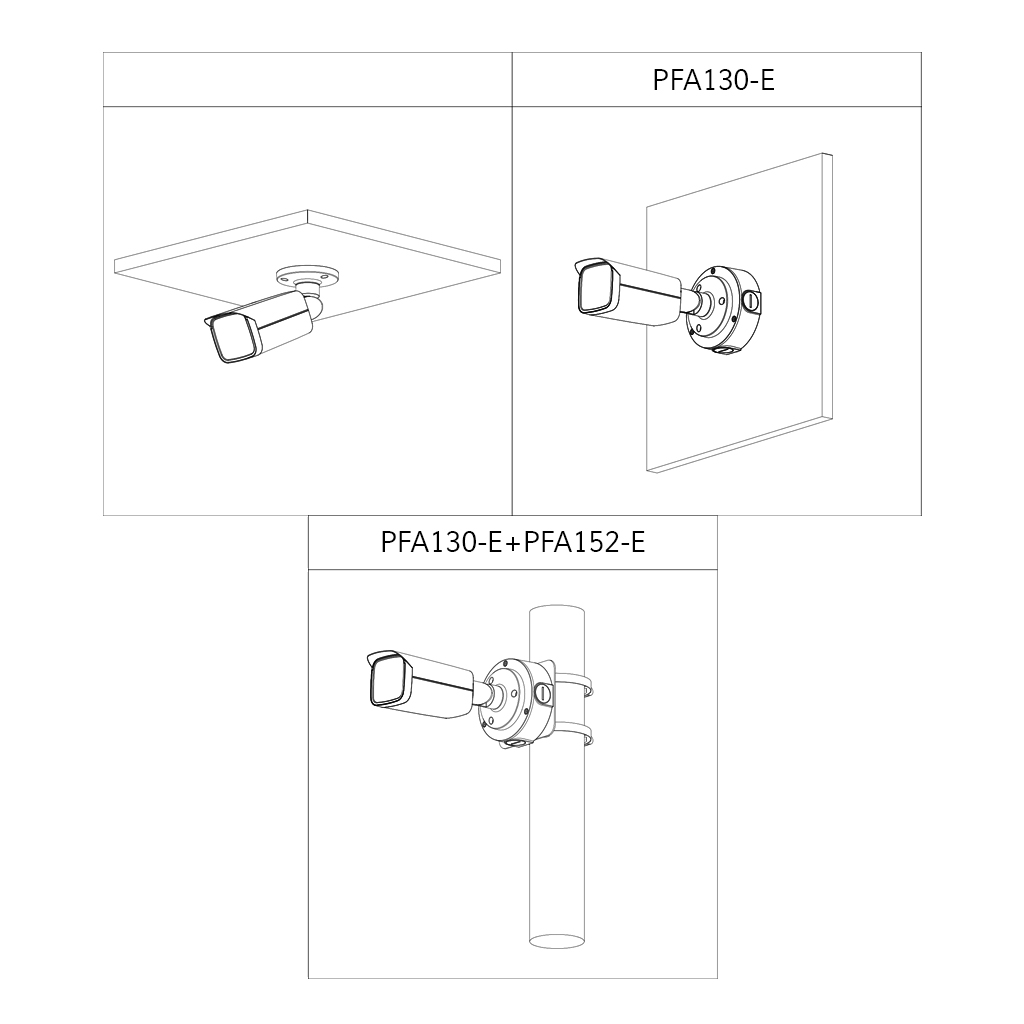 PFA130-E

PFA130-E+PFA152-E