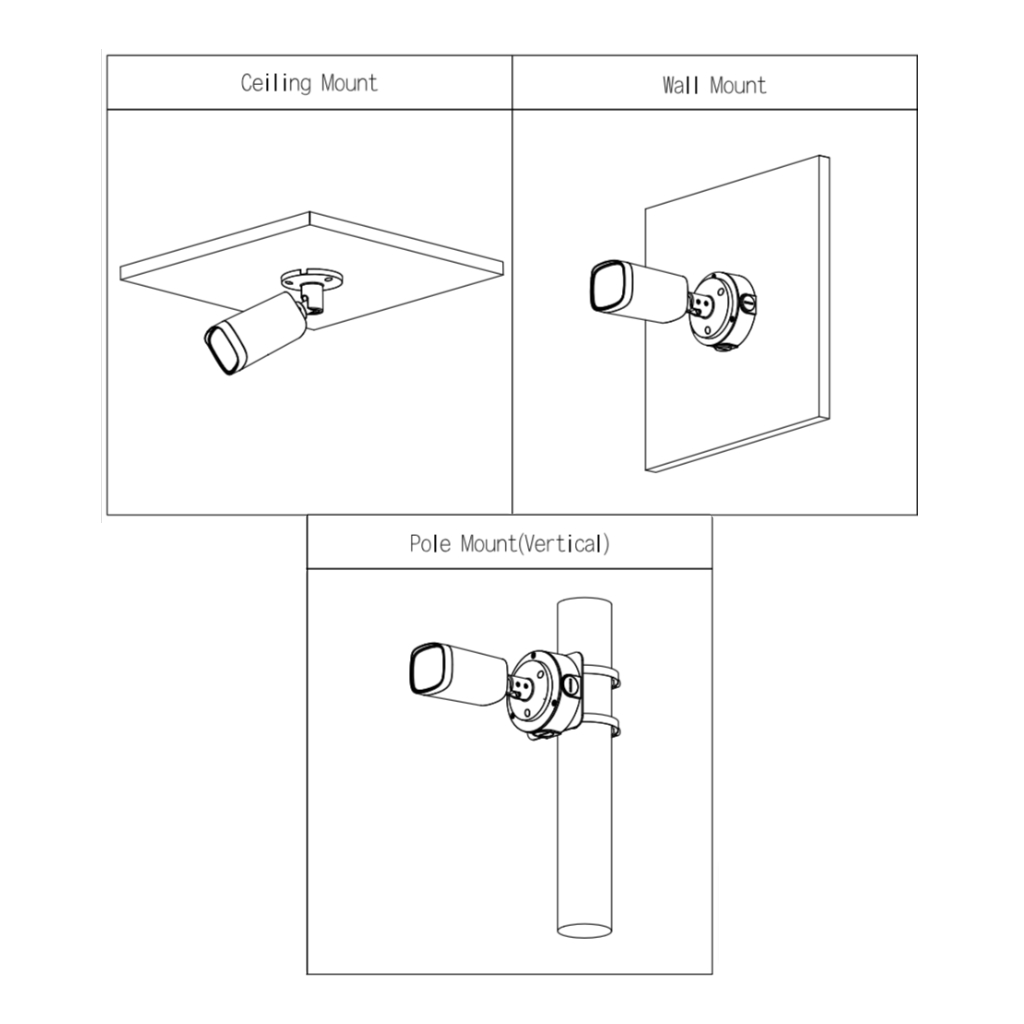 Ceiling Mount

Wall Mount

Pole Mount(Vertical)